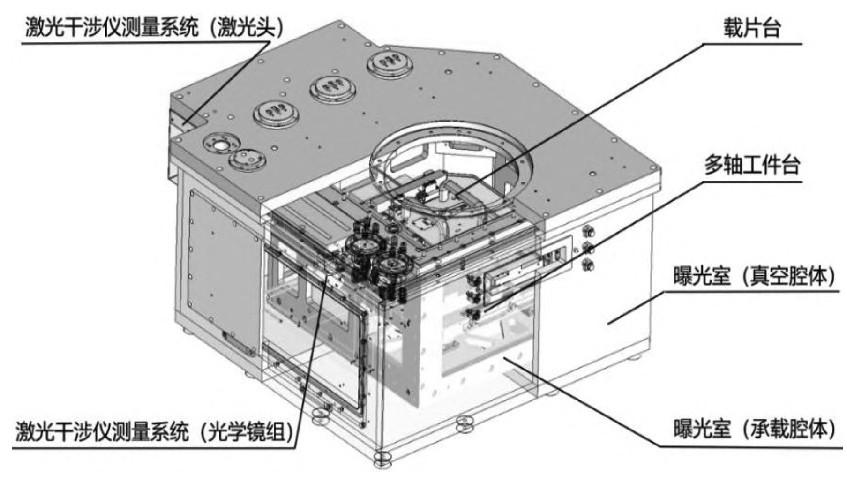 激光干涉仪测量系统（激光头）

载片台

多轴工件台

曝光室（真空腔体）

激光干涉仪测量系统（光学镜组）

曝光室（承载腔体）