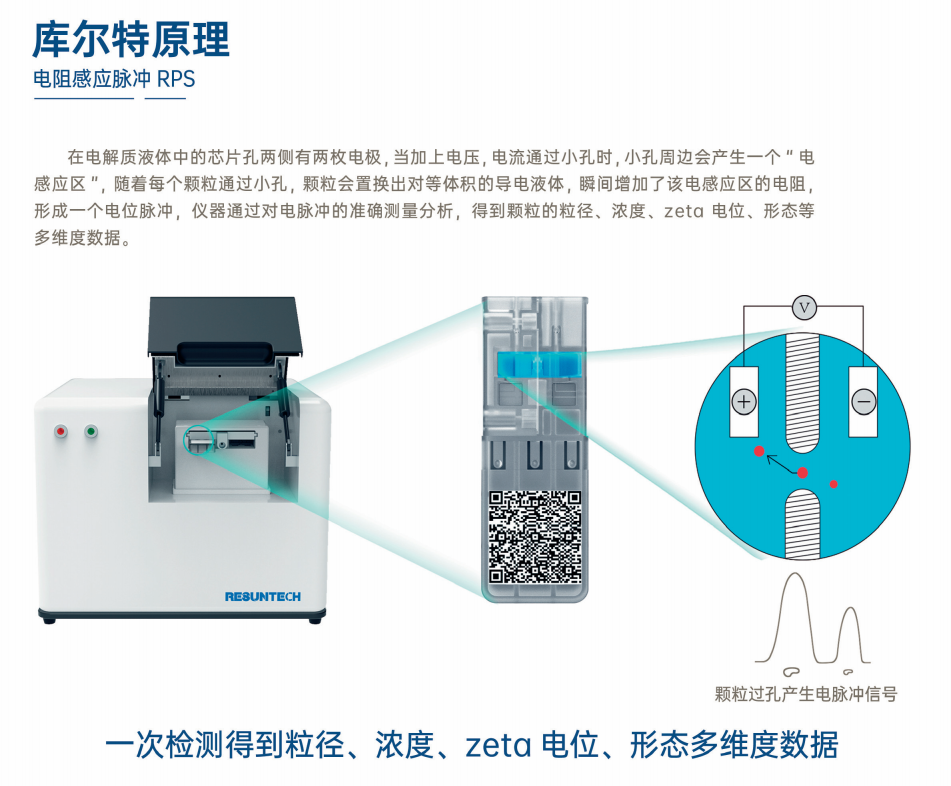 库尔特原理

电阻感应脉冲 RPS

在电解质液体中的芯片孔两侧有两枚电极，当加上电压，电流通过小孔时，小孔周边会产生一个“电感应区”，随着每个颗粒通过小孔，颗粒会置换出对等体积的导电液体，瞬间增加了该电感应区的电阻，形成一个电位脉冲，仪器通过对电脉冲的准确测量分析，得到颗粒的粒径、浓度、zeta 电位、形态等多维度数据。

RESUNTECH

V

+

−

颗粒过孔产生电脉冲信号

一次检测得到粒径、浓度、zeta 电位、形态多维度数据